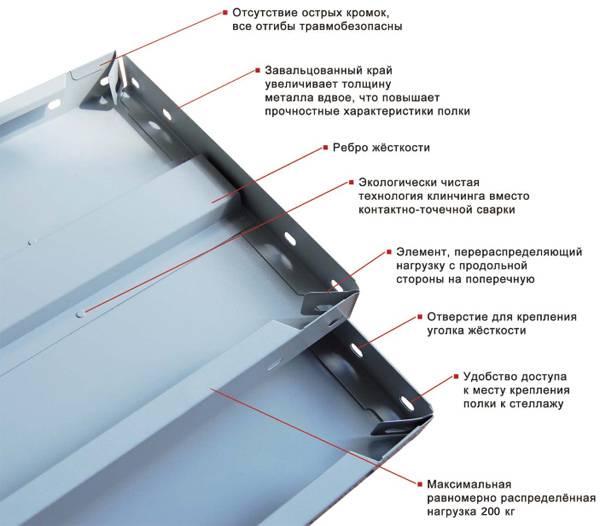 Отсутствие острых кромок, все отгибы травмобезопасны

Завальцованный край увеличивает толщину металла вдвое, что повышает прочностные характеристики полки

Ребро жёсткости

Экологически чистая технология клинчинга вместо контактно-точечной сварки

Элемент, перераспределяющий нагрузку с продольной стороны на поперечную

Отверстие для крепления уголка жёсткости

Удобство доступа к месту крепления полки к стеллажу

Максимальная равномерно распределённая нагрузка 200 кг