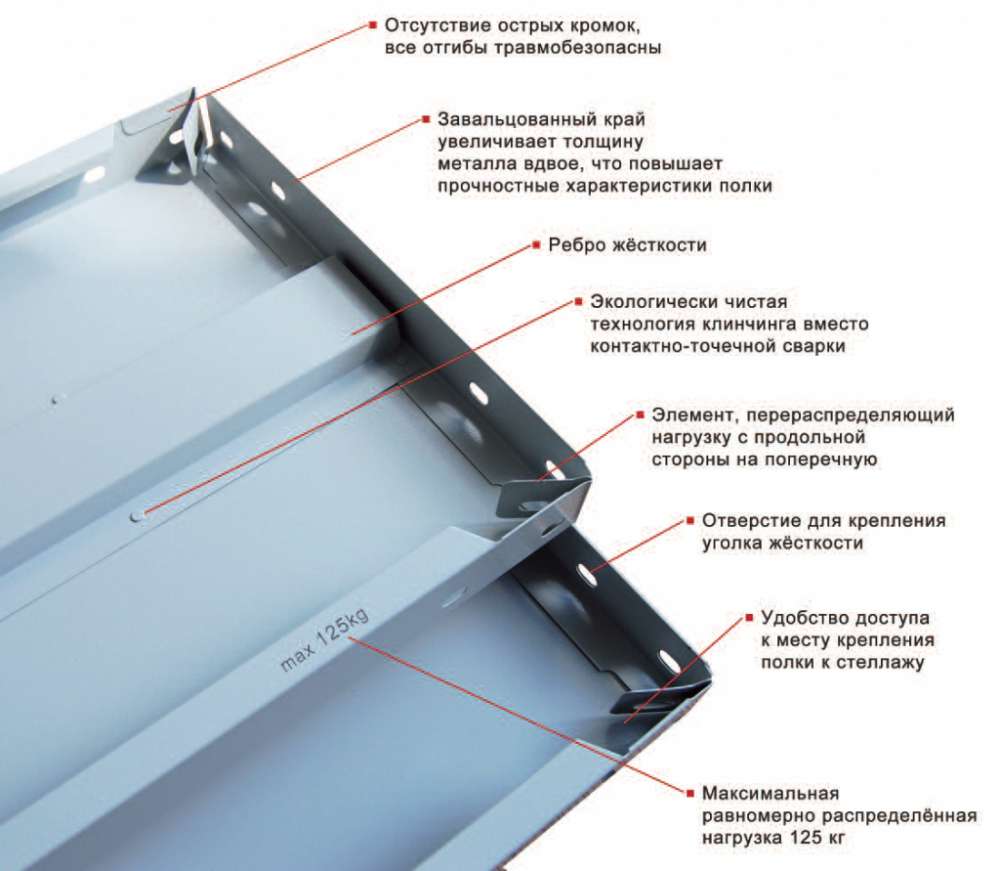 Отсутствие острых кромок, все отгибы травмобезопасны

Завальцованный край увеличивает толщину металла вдвое, что повышает прочностные характеристики полки

Ребро жёсткости

Экологически чистая технология клинчинга вместо контактно-точечной сварки

Элемент, перераспределяющий нагрузку с продольной стороны на поперечную

Отверстие для крепления уголка жёсткости

Удобство доступа к месту крепления полки к стеллажу

max 125kg

Максимальная равномерно распределённая нагрузка 125 кг