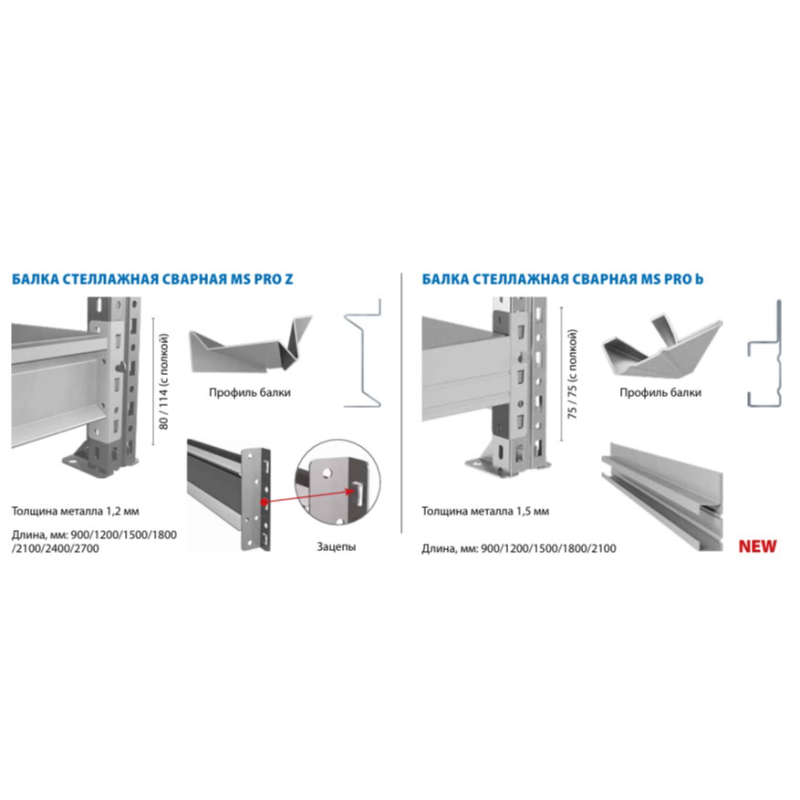 БАЛКА СТЕЛЛАЖНАЯ СВАРНАЯ MS PRO Z

80 / 114 (с полкой)

Профиль балки

Толщина металла 1,2 мм

Длина, мм: 900/1200/1500/1800 /2100/2400/2700

Зацепы

БАЛКА СТЕЛЛАЖНАЯ СВАРНАЯ MS PRO Ь

75 / 75 (с полкой)

Профиль балки

Толщина металла 1,5 мм

Длина, мм: 900/1200/1500/1800/2100

NEW