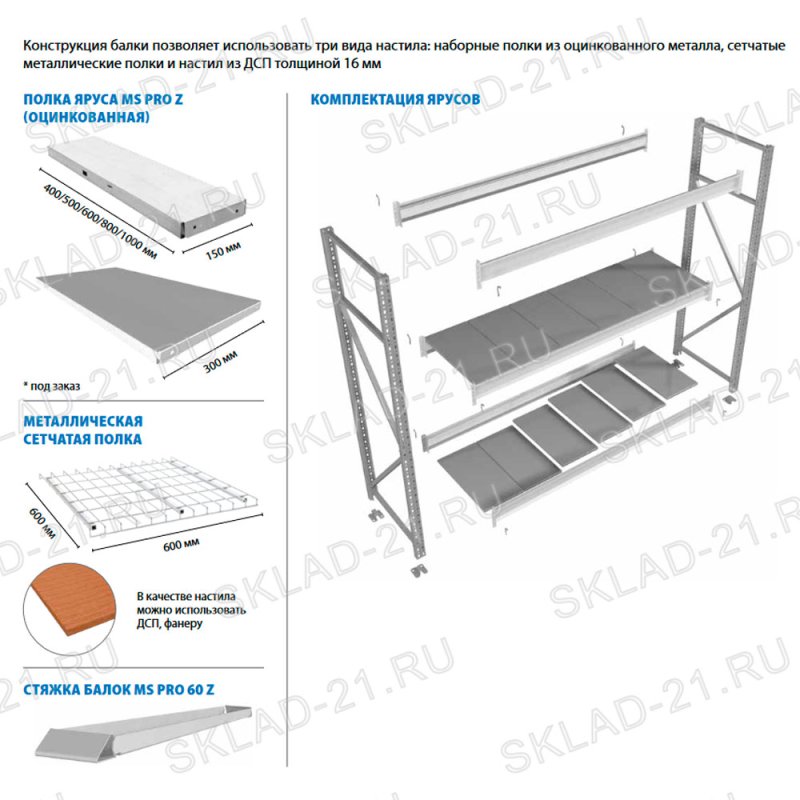 Конструкция балки позволяет использовать три вида настила: наборные полки из оцинкованного металла, сетчатые металлические полки и настил из ДСП толщиной 16 мм

ПОЛКА ЯРУСА MS PRO Z (ОЦИНКОВАННАЯ)

400/500/600/800/1000 мм

150 мм

300 мм

* под заказ

МЕТАЛЛИЧЕСКАЯ СЕТЧАТАЯ ПОЛКА

600 мм

600 мм

В качестве настила можно использовать ДСП, фанеру

СТЯЖКА БАЛОК MS PRO 60 Z

КОМПЛЕКТАЦИЯ ЯРУСОВ

SKLAD-21.RU