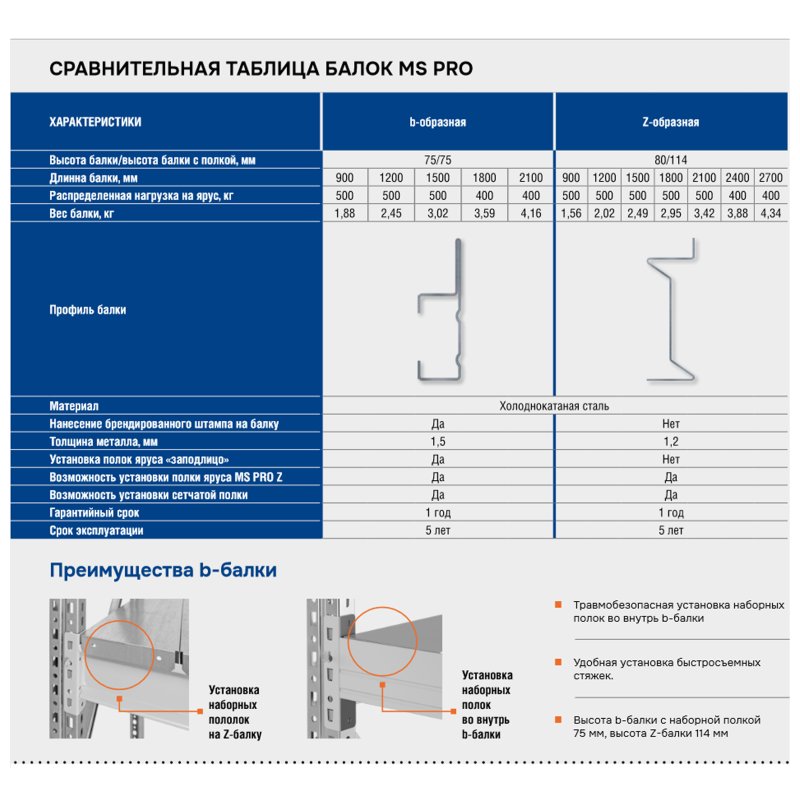 СРАВНИТЕЛЬНАЯ ТАБЛИЦА БАЛОК MS PRO

| ХАРАКТЕРИСТИКИ | b-образная | | | | | Z-образная | | | | | | |
|---|---|---|---|---|---|---|---|---|---|---|---|---|
| Высота балки/высота балки с полкой, мм | 75/75 | | | | | 80/114 | | | | | | |
| Длинна балки, мм | 900 | 1200 | 1500 | 1800 | 2100 | 900 | 1200 | 1500 | 1800 | 2100 | 2400 | 2700 |
| Распределенная нагрузка на ярус, кг | 500 | 500 | 500 | 400 | 400 | 500 | 500 | 500 | 500 | 500 | 400 | 400 |
| Вес балки, кг | 1,88 | 2,45 | 3,02 | 3,59 | 4,16 | 1,56 | 2,02 | 2,49 | 2,95 | 3,42 | 3,88 | 4,34 |
| Профиль балки | | | | | | | | | | | | |
| Материал | Холоднокатаная сталь | | | | | | | | | | | |
| Нанесение брендированного штампа на балку | Да | | | | | Нет | | | | | | |
| Толщина металла, мм | 1,5 | | | | | 1,2 | | | | | | |
| Установка полок яруса «заподлицо» | Да | | | | | Нет | | | | | | |
| Возможность установки полки яруса MS PRO Z | Да | | | | | Да | | | | | | |
| Возможность установки сетчатой полки | Да | | | | | Да | | | | | | |
| Гарантийный срок | 1 год | | | | | 1 год | | | | | | |
| Срок эксплуатации | 5 лет | | | | | 5 лет | | | | | | |

Преимущества b-балки

Установка наборных пололок на Z-балку

Установка наборных полок во внутрь b-балки

Травмобезопасная установка наборных полок во внутрь b-балки

Удобная установка быстросъемных стяжек.

Высота b-балки с наборной полкой 75 мм, высота Z-балки 114 мм