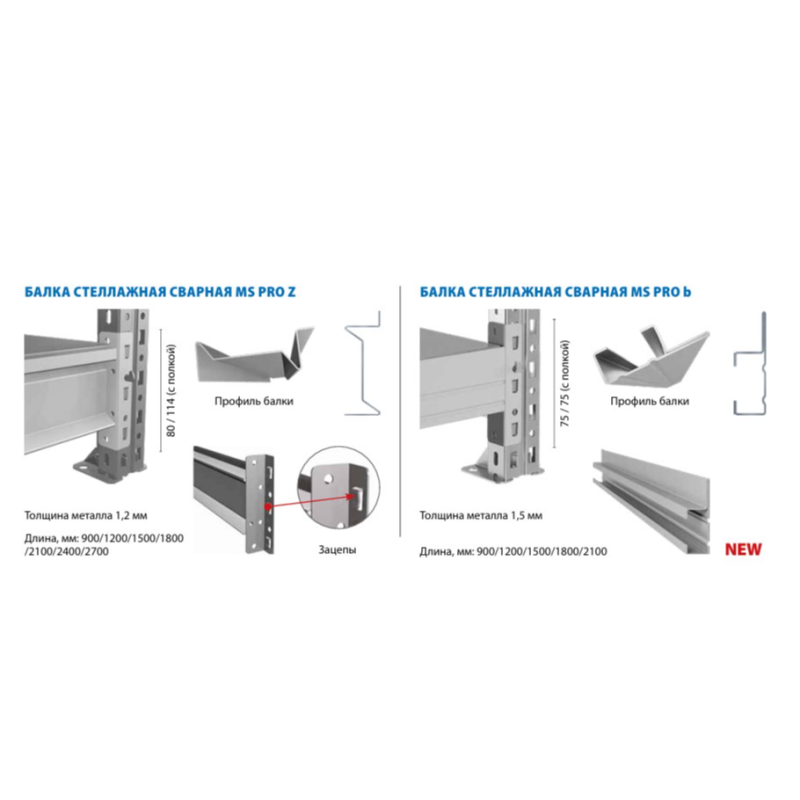 БАЛКА СТЕЛЛАЖНАЯ СВАРНАЯ MS PRO Z

80 / 114 (с полкой)

Профиль балки

Толщина металла 1,2 мм

Длина, мм: 900/1200/1500/1800 /2100/2400/2700

Зацепы

БАЛКА СТЕЛЛАЖНАЯ СВАРНАЯ MS PRO Ь

75 / 75 (с полкой)

Профиль балки

Толщина металла 1,5 мм

Длина, мм: 900/1200/1500/1800/2100

NEW