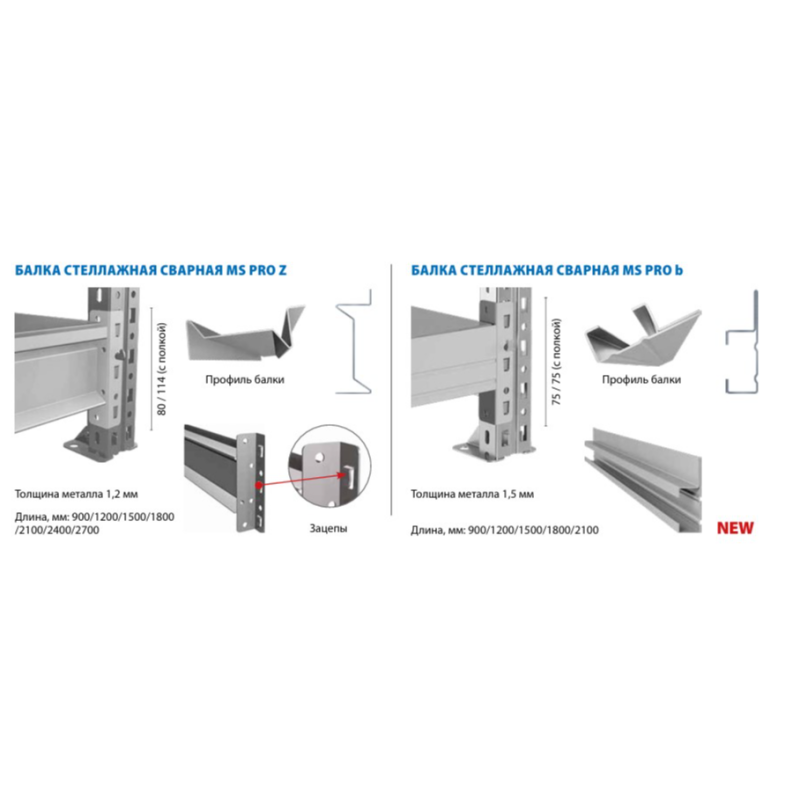 БАЛКА СТЕЛЛАЖНАЯ СВАРНАЯ MS PRO Z

80 / 114 (с полкой)

Профиль балки

Толщина металла 1,2 мм

Длина, мм: 900/1200/1500/1800 /2100/2400/2700

Зацепы

БАЛКА СТЕЛЛАЖНАЯ СВАРНАЯ MS PRO Ь

75 / 75 (с полкой)

Профиль балки

Толщина металла 1,5 мм

Длина, мм: 900/1200/1500/1800/2100

NEW