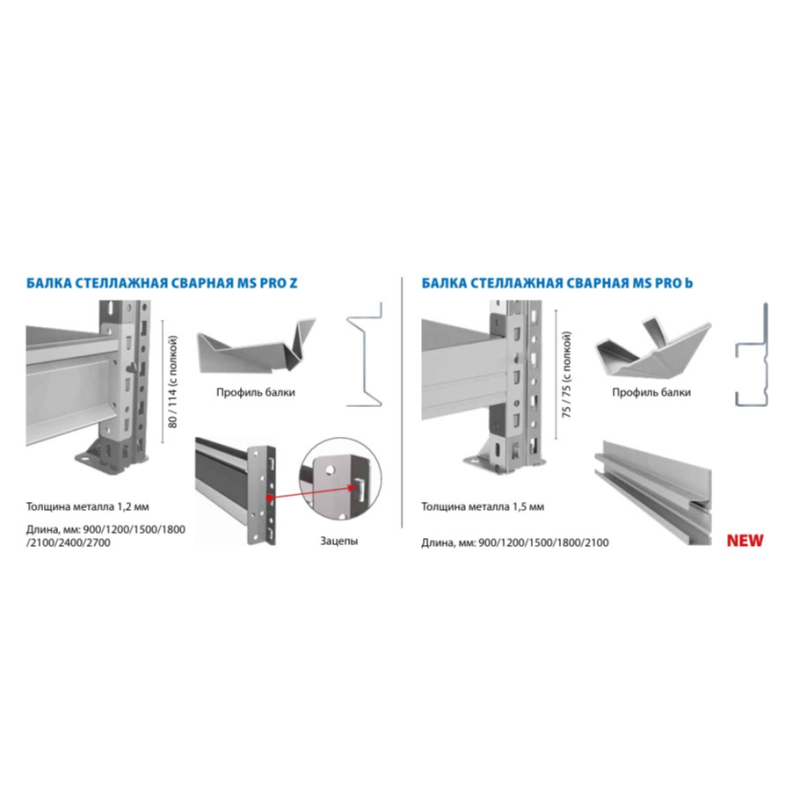 БАЛКА СТЕЛЛАЖНАЯ СВАРНАЯ MS PRO Z

80 / 114 (с полкой)

Профиль балки

Толщина металла 1,2 мм

Длина, мм: 900/1200/1500/1800 /2100/2400/2700

Зацепы

БАЛКА СТЕЛЛАЖНАЯ СВАРНАЯ MS PRO Ь

75 / 75 (с полкой)

Профиль балки

Толщина металла 1,5 мм

Длина, мм: 900/1200/1500/1800/2100

NEW