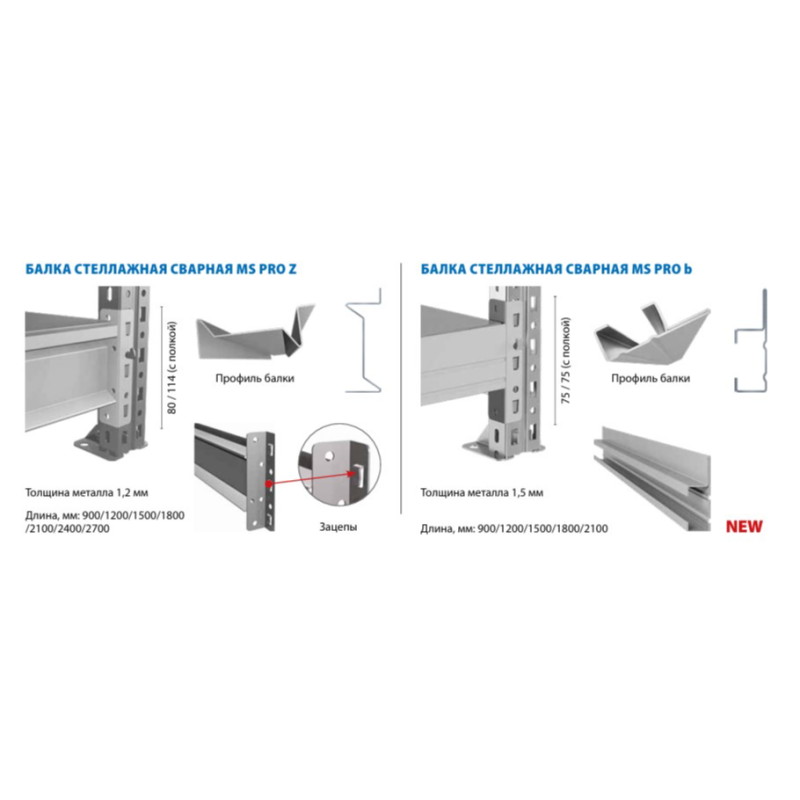 БАЛКА СТЕЛЛАЖНАЯ СВАРНАЯ MS PRO Z

80 / 114 (с полкой)

Профиль балки

Толщина металла 1,2 мм

Длина, мм: 900/1200/1500/1800 /2100/2400/2700

Зацепы

БАЛКА СТЕЛЛАЖНАЯ СВАРНАЯ MS PRO b

75 / 75 (с полкой)

Профиль балки

Толщина металла 1,5 мм

Длина, мм: 900/1200/1500/1800/2100

NEW