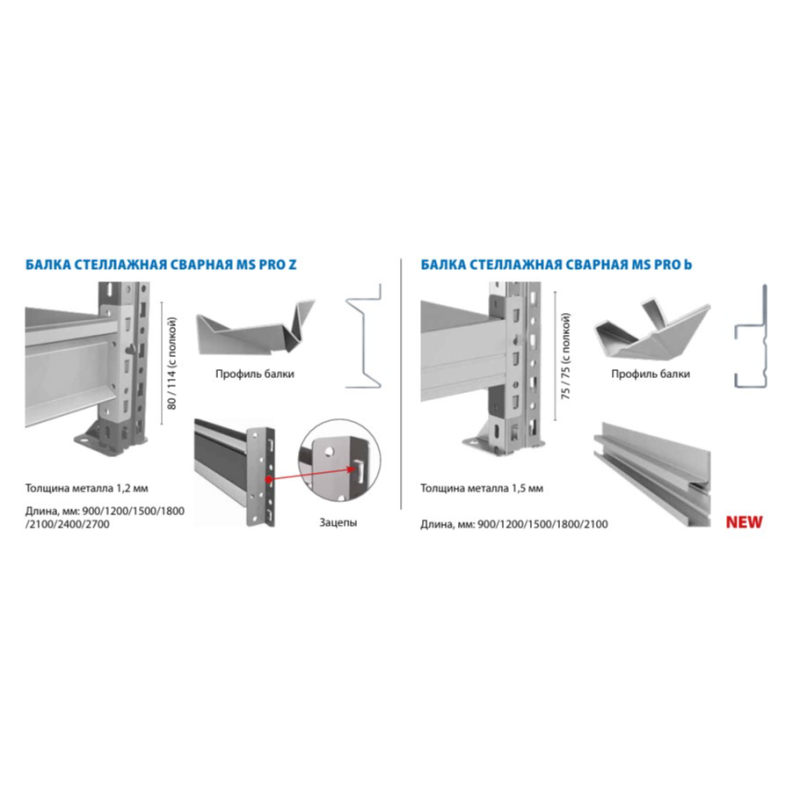 БАЛКА СТЕЛЛАЖНАЯ СВАРНАЯ MS PRO Z

80 / 114 (с полкой)

Профиль балки

Толщина металла 1,2 мм

Длина, мм: 900/1200/1500/1800 /2100/2400/2700

Зацепы

БАЛКА СТЕЛЛАЖНАЯ СВАРНАЯ MS PRO Ь

75 / 75 (с полкой)

Профиль балки

Толщина металла 1,5 мм

Длина, мм: 900/1200/1500/1800/2100

NEW