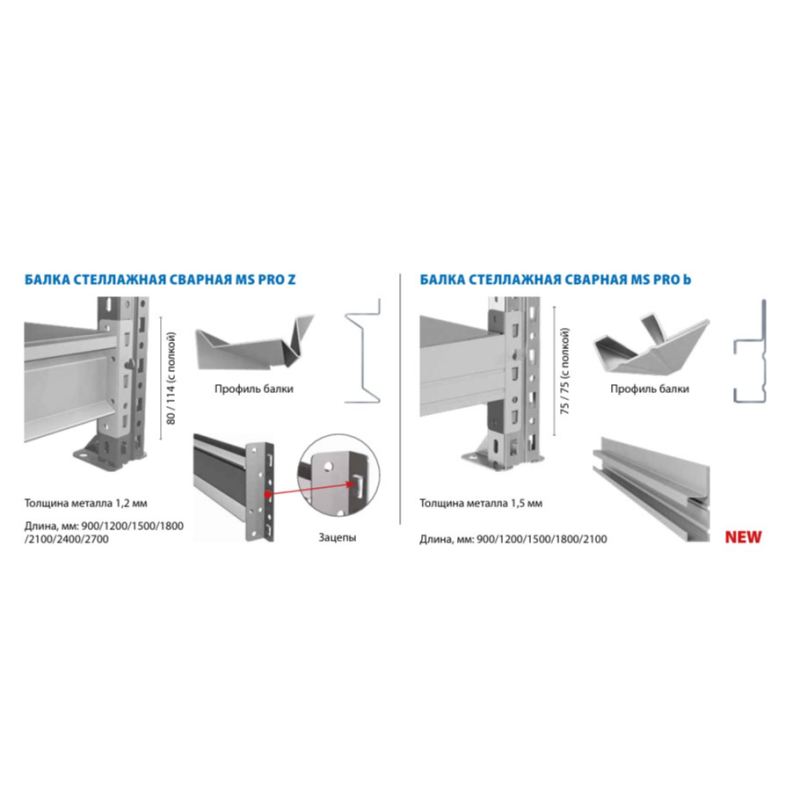 БАЛКА СТЕЛЛАЖНАЯ СВАРНАЯ MS PRO Z

80 / 114 (с полкой)

Профиль балки

Толщина металла 1,2 мм

Длина, мм: 900/1200/1500/1800 /2100/2400/2700

Зацепы

БАЛКА СТЕЛЛАЖНАЯ СВАРНАЯ MS PRO Ь

75 / 75 (с полкой)

Профиль балки

Толщина металла 1,5 мм

Длина, мм: 900/1200/1500/1800/2100

NEW