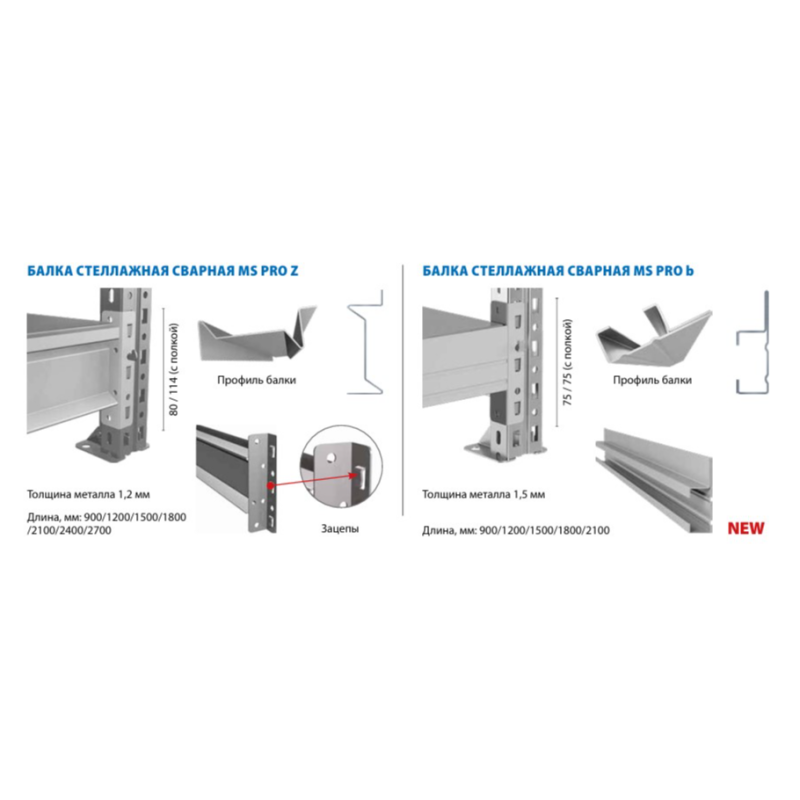 БАЛКА СТЕЛЛАЖНАЯ СВАРНАЯ MS PRO Z

80 / 114 (с полкой)

Профиль балки

Толщина металла 1,2 мм

Длина, мм: 900/1200/1500/1800 /2100/2400/2700

Зацепы

БАЛКА СТЕЛЛАЖНАЯ СВАРНАЯ MS PRO Ь

75 / 75 (с полкой)

Профиль балки

Толщина металла 1,5 мм

Длина, мм: 900/1200/1500/1800/2100

NEW