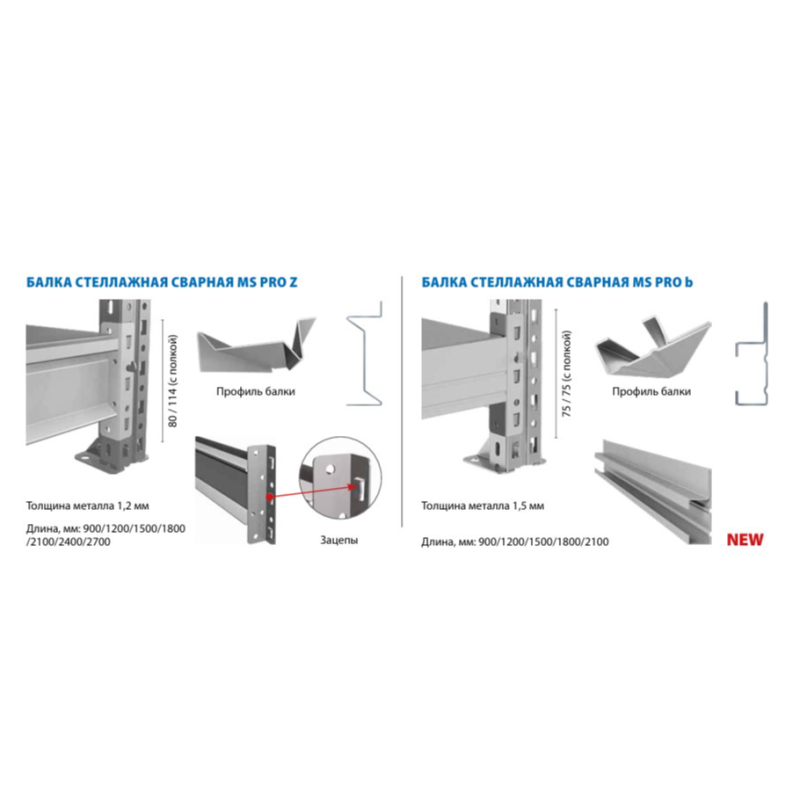 БАЛКА СТЕЛЛАЖНАЯ СВАРНАЯ MS PRO Z

80 / 114 (с полкой)

Профиль балки

Толщина металла 1,2 мм

Длина, мм: 900/1200/1500/1800/2100/2400/2700

Зацепы

БАЛКА СТЕЛЛАЖНАЯ СВАРНАЯ MS PRO Ь

75 / 75 (с полкой)

Профиль балки

Толщина металла 1,5 мм

Длина, мм: 900/1200/1500/1800/2100

NEW