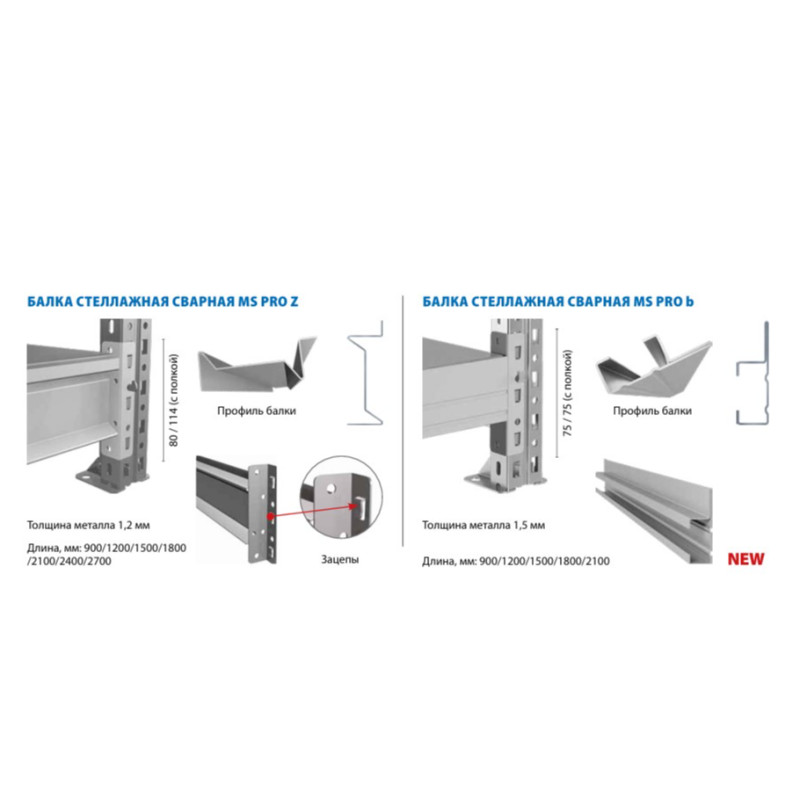 БАЛКА СТЕЛЛАЖНАЯ СВАРНАЯ MS PRO Z

80 / 114 (с полкой)

Профиль балки

Толщина металла 1,2 мм

Длина, мм: 900/1200/1500/1800 /2100/2400/2700

Зацепы

БАЛКА СТЕЛЛАЖНАЯ СВАРНАЯ MS PRO Ь

75 / 75 (с полкой)

Профиль балки

Толщина металла 1,5 мм

Длина, мм: 900/1200/1500/1800/2100

NEW