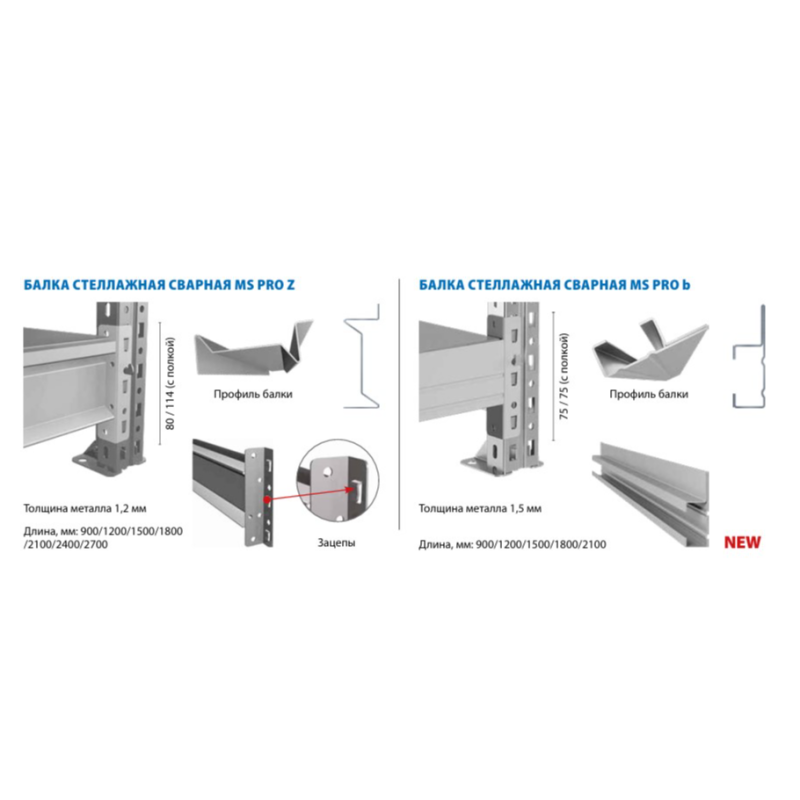 БАЛКА СТЕЛЛАЖНАЯ СВАРНАЯ MS PRO Z

80 / 114 (с полкой)

Профиль балки

Толщина металла 1,2 мм

Длина, мм: 900/1200/1500/1800 /2100/2400/2700

Зацепы

БАЛКА СТЕЛЛАЖНАЯ СВАРНАЯ MS PRO b

75 / 75 (с полкой)

Профиль балки

Толщина металла 1,5 мм

Длина, мм: 900/1200/1500/1800/2100

NEW