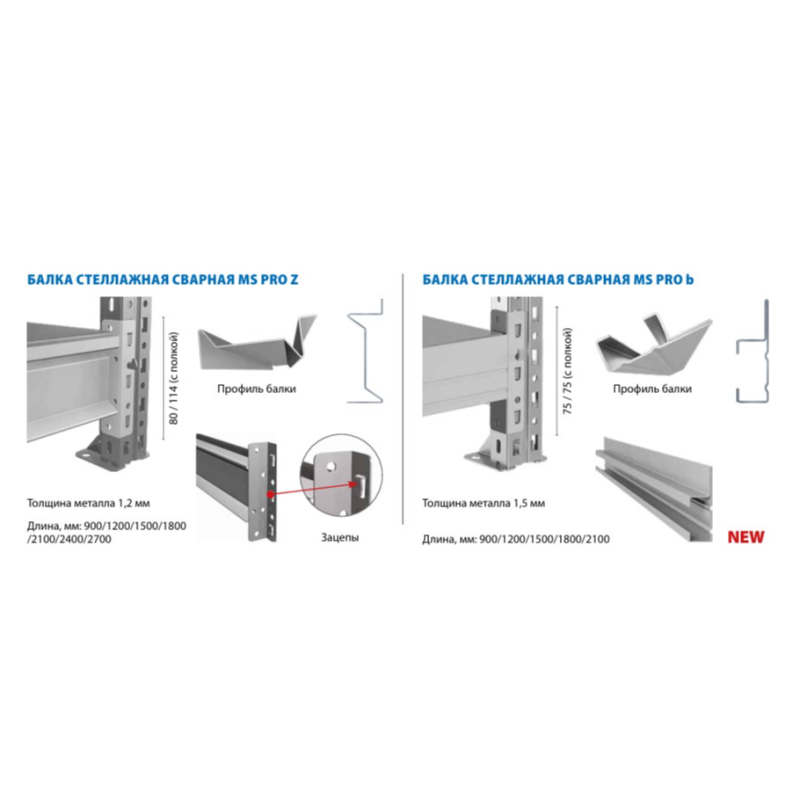 БАЛКА СТЕЛЛАЖНАЯ СВАРНАЯ MS PRO Z

80 / 114 (с полкой)

Профиль балки

Толщина металла 1,2 мм

Длина, мм: 900/1200/1500/1800 /2100/2400/2700

Зацепы

БАЛКА СТЕЛЛАЖНАЯ СВАРНАЯ MS PRO Ь

75 / 75 (с полкой)

Профиль балки

Толщина металла 1,5 мм

Длина, мм: 900/1200/1500/1800/2100

NEW