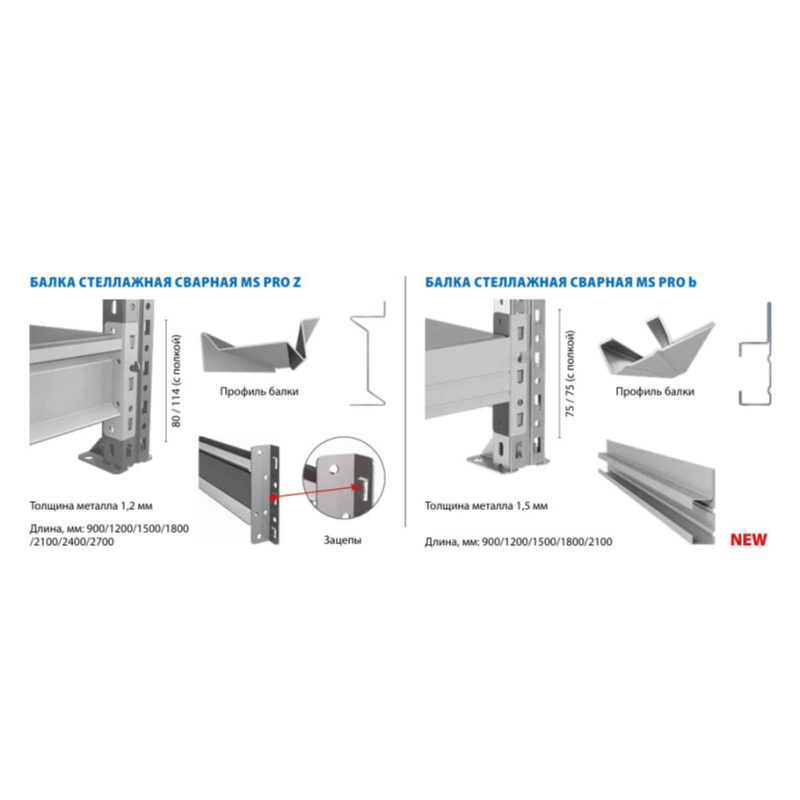 БАЛКА СТЕЛЛАЖНАЯ СВАРНАЯ MS PRO Z

80 / 114 (с полкой)

Профиль балки

Толщина металла 1,2 мм

Длина, мм: 900/1200/1500/1800 /2100/2400/2700

Зацепы

БАЛКА СТЕЛЛАЖНАЯ СВАРНАЯ MS PRO Ь

75 / 75 (с полкой)

Профиль балки

Толщина металла 1,5 мм

Длина, мм: 900/1200/1500/1800/2100

NEW